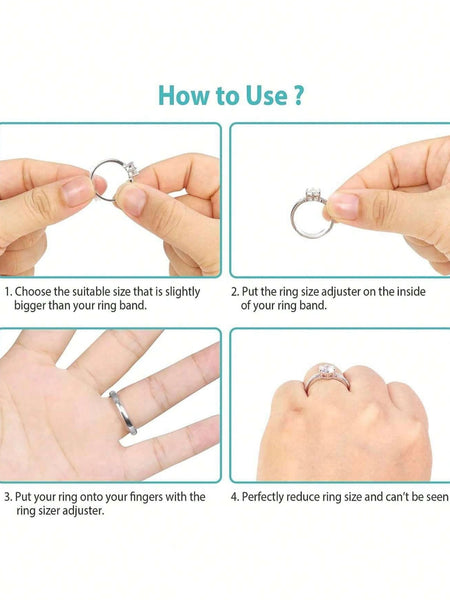 How to Use ?

1. Choose the suitable size that is slightly bigger than your ring band.

2. Put the ring size adjuster on the inside of your ring band.

3. Put your ring onto your fingers with the ring sizer adjuster.

4. Perfectly reduce ring size and can't be seen